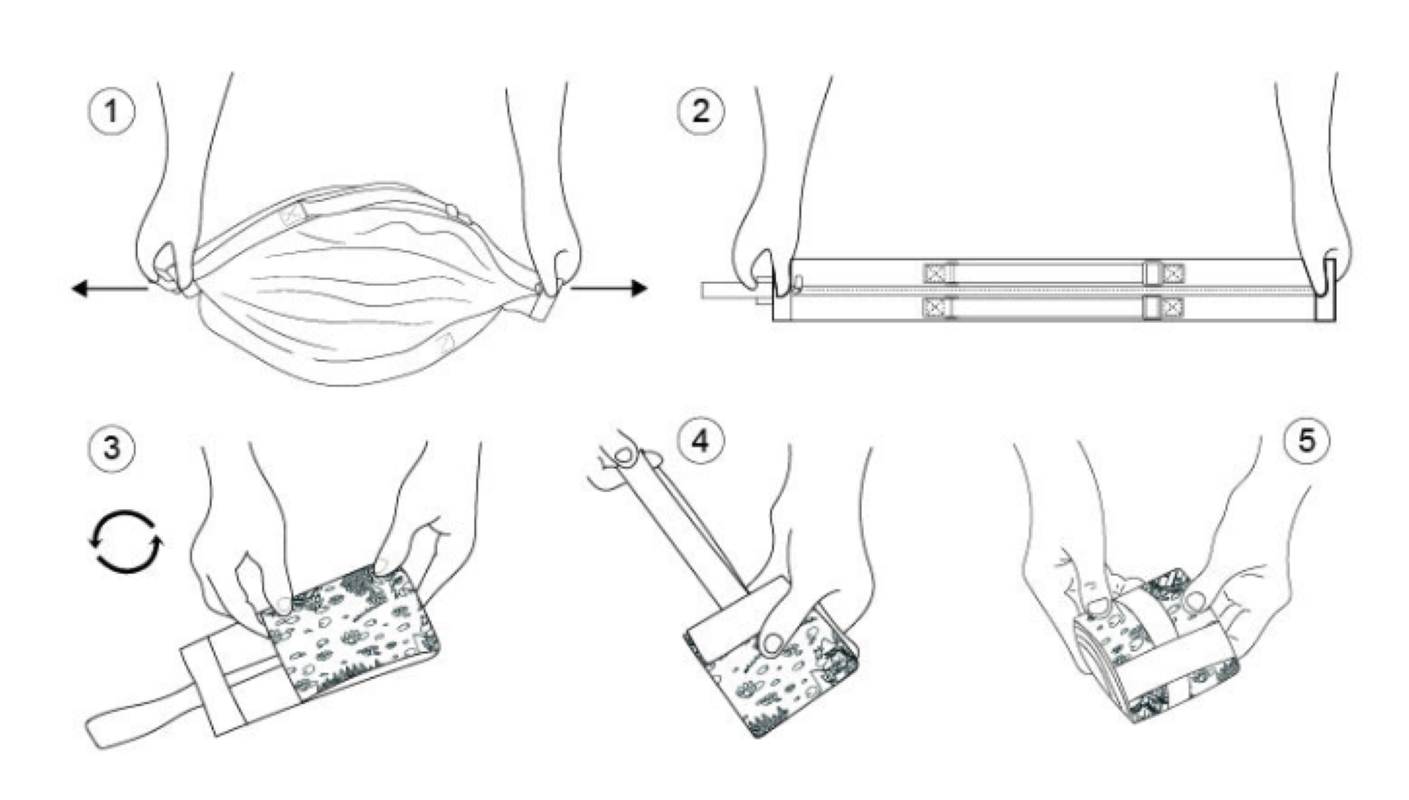 1
2
3
4
5